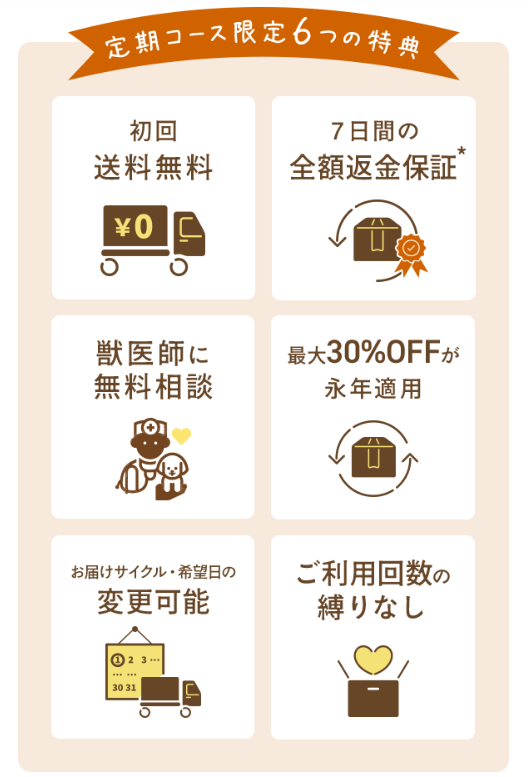 定期コース限定6つの特典

初回
送料無料

¥0

7日間の
全額返金保証*

獣医師に
無料相談

最大30%OFFが
永年適用

お届けサイクル・希望日の
変更可能

1 2 3 ...
... ...
30 31

ご利用回数の
縛りなし